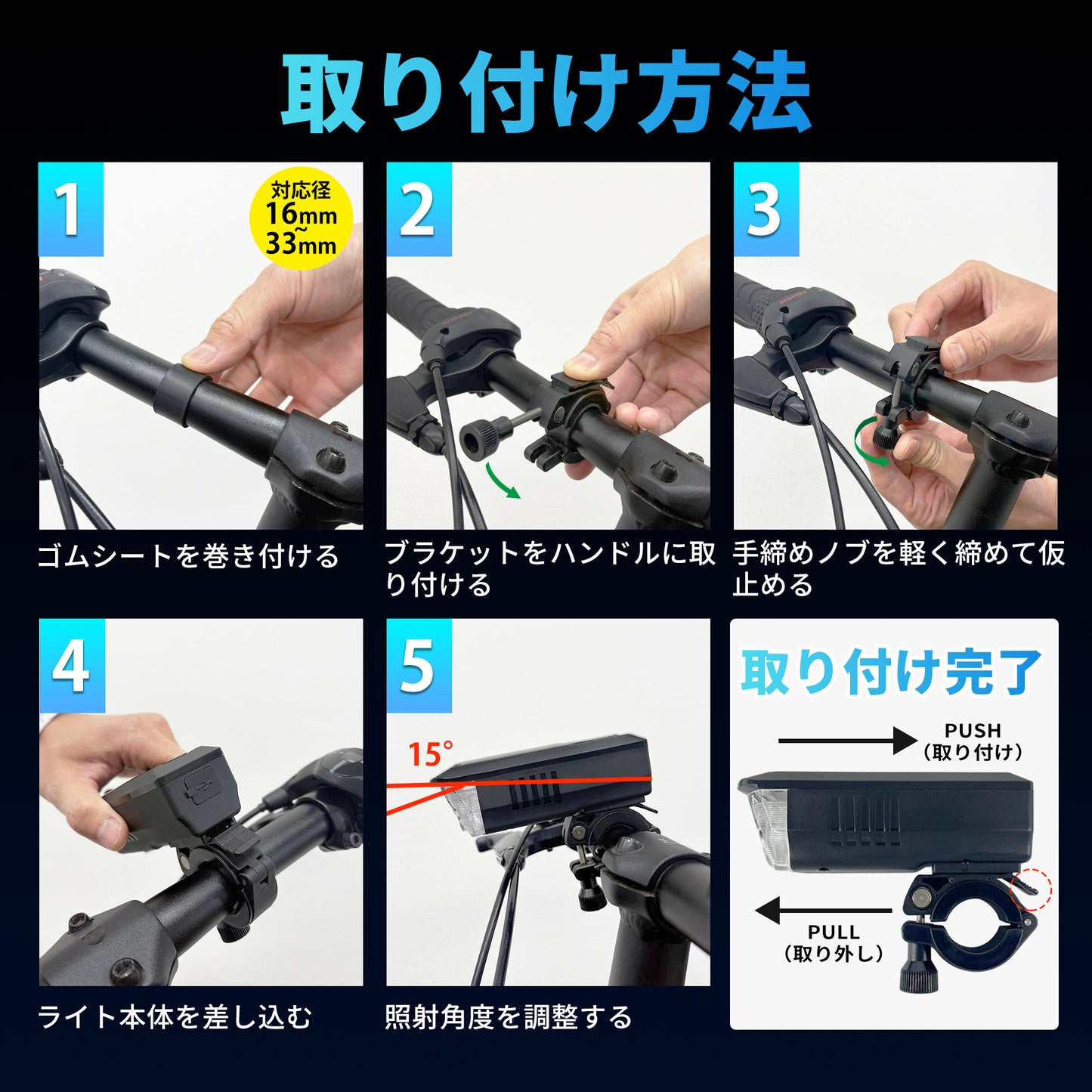 取り付け方法

1

対応径 16mm ~ 33mm

ゴムシートを巻き付ける

2

ブラケットをハンドルに取り付ける

3

手締めノブを軽く締めて仮止める

4

ライト本体を差し込む

5

15°

照射角度を調整する

取り付け完了

PUSH
（取り付け）

PULL
（取り外し）